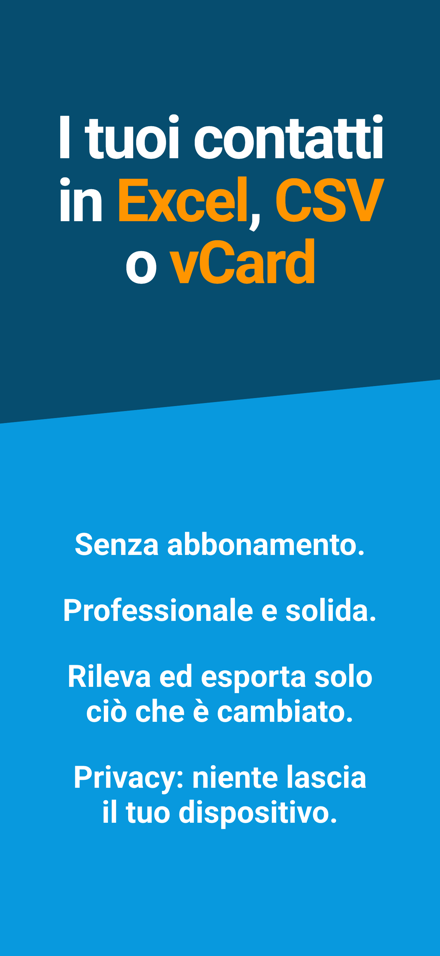 I tuoi contatti in Excel, CSV o vCard

Senza abbonamento.

Professionale e solida.

Rileva ed esporta solo ciò che è cambiato.

Privacy: niente lascia il tuo dispositivo.